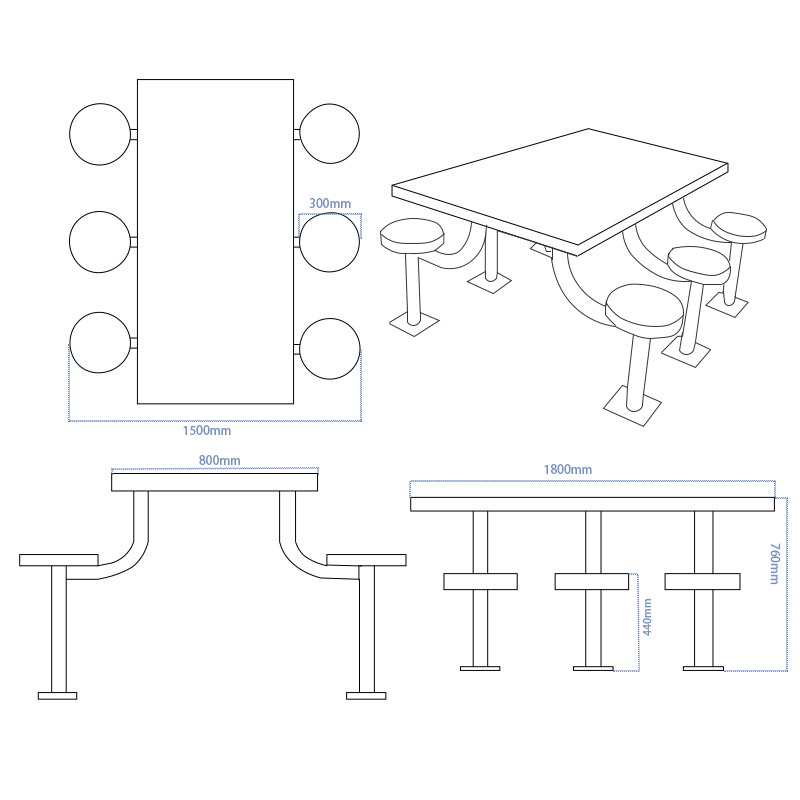 300mm
1500mm
800mm
1800mm
760mm
440mm