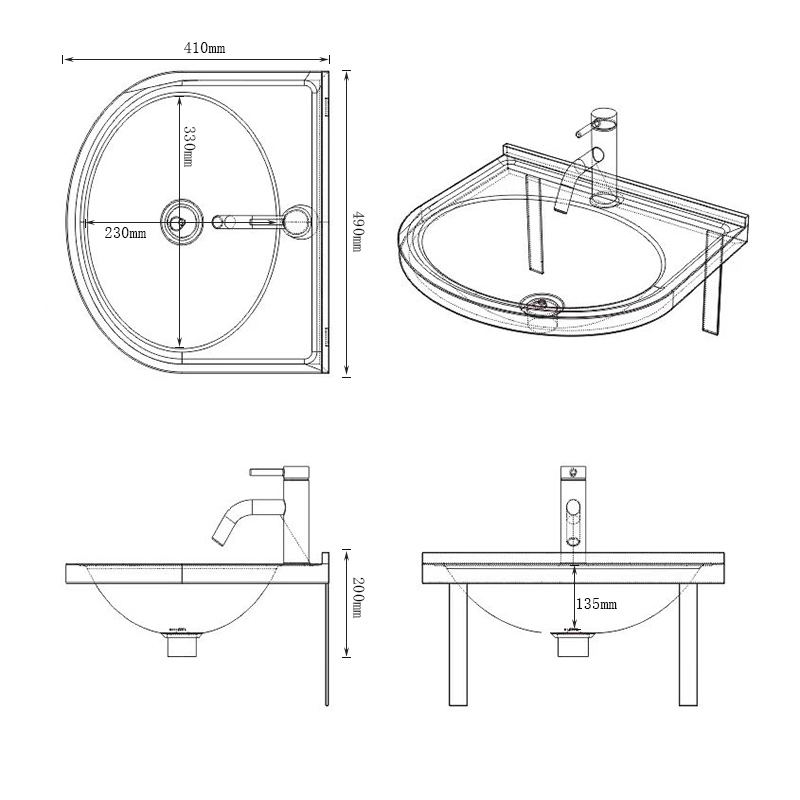 410mm

330mm

230mm

490mm

200mm

135mm