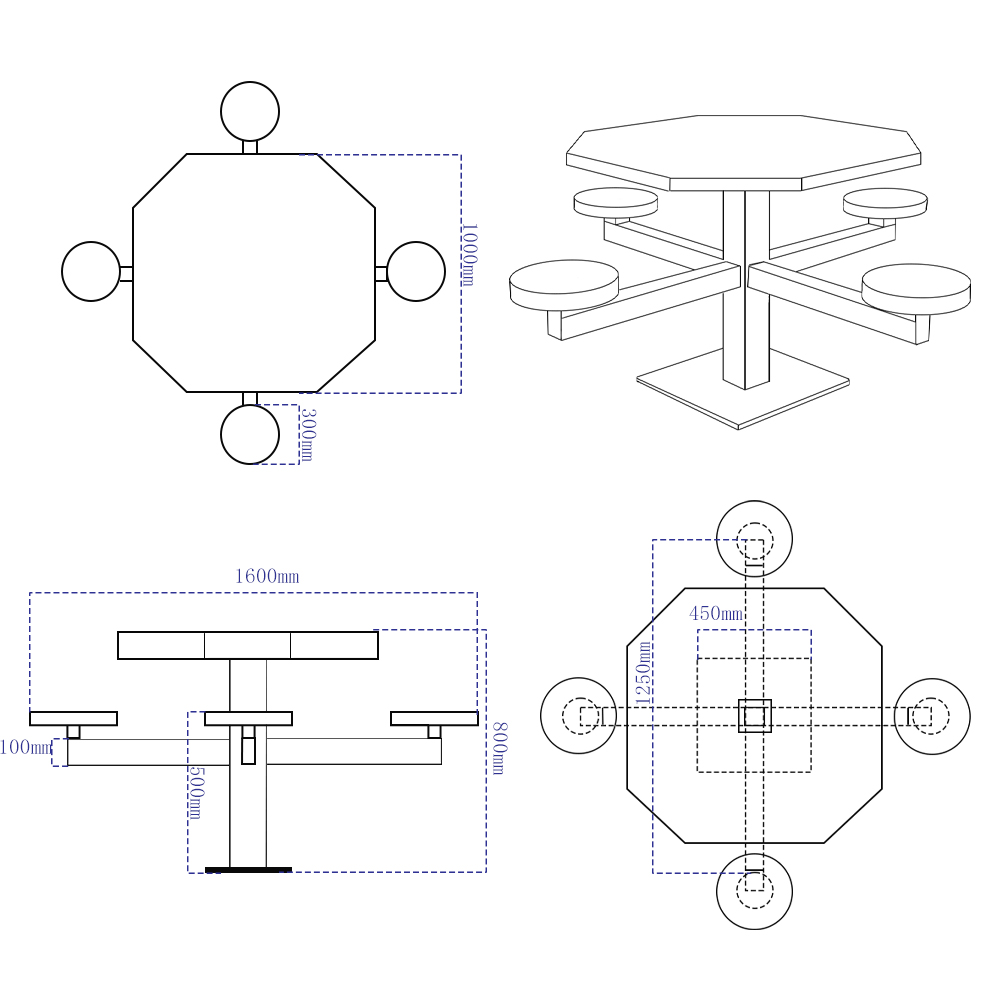 1000mm
300mm
1600mm
100mm
500mm
800mm
450mm
1250mm