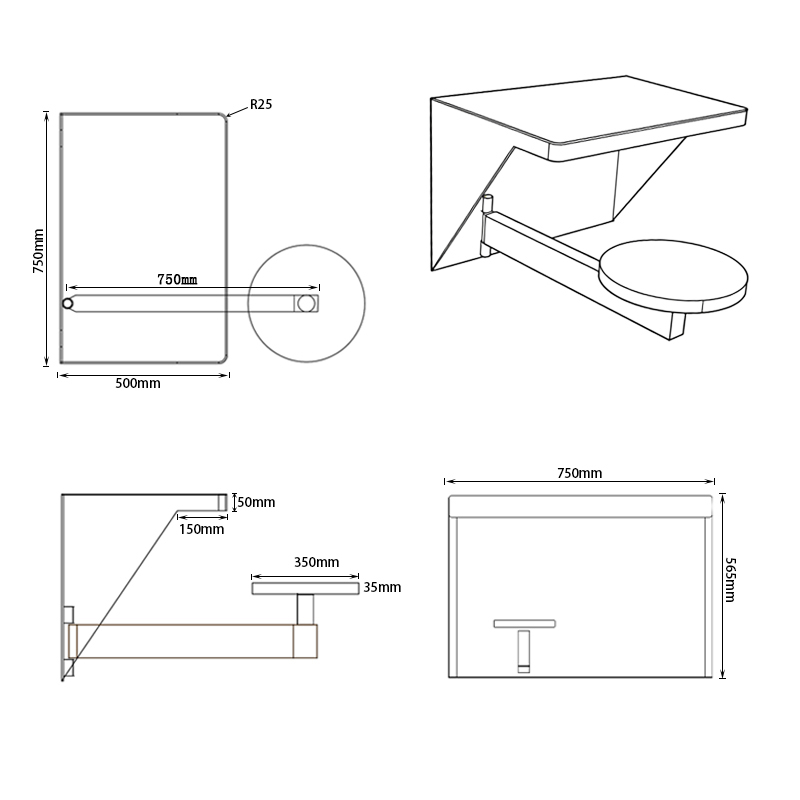 R25

750mm

750mm

500mm

50mm

150mm

350mm

35mm

750mm

565mm